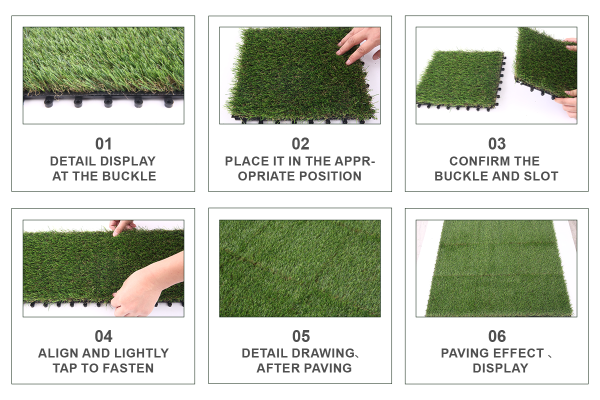 01
DETAIL DISPLAY AT THE BUCKLE

02
PLACE IT IN THE APPR-OPRIATE POSITION

03
CONFIRM THE BUCKLE AND SLOT

04
ALIGN AND LIGHTLY TAP TO FASTEN

05
DETAIL DRAWING、 AFTER PAVING

06
PAVING EFFECT 、 DISPLAY