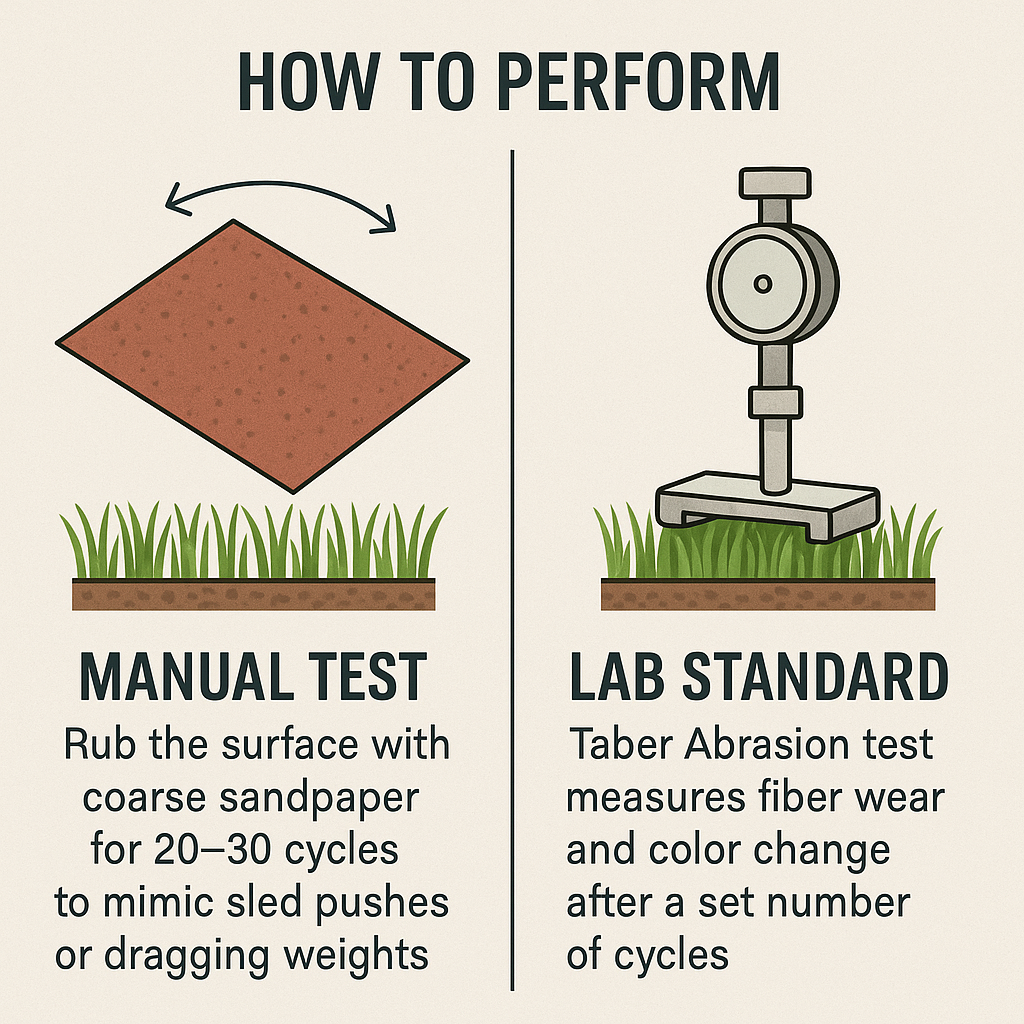 HOW TO PERFORM

MANUAL TEST
Rub the surface with coarse sandpaper for 20–30 cycles to mimic sled pushes or dragging weights

LAB STANDARD
Taber Abrasion test measures fiber wear and color change after a set number of cycles