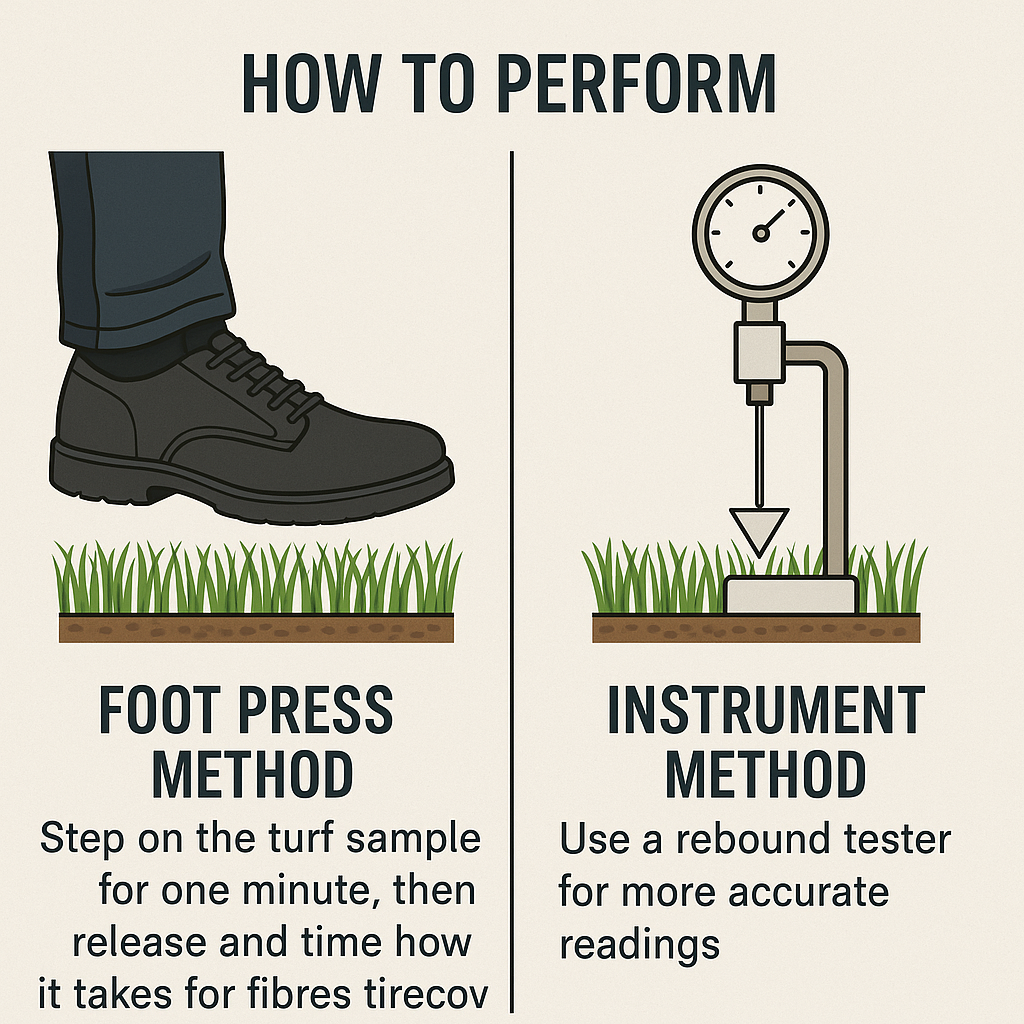 HOW TO PERFORM

FOOT PRESS METHOD

Step on the turf sample for one minute, then release and time how it takes for fibres tirecov

INSTRUMENT METHOD

Use a rebound tester for more accurate readings