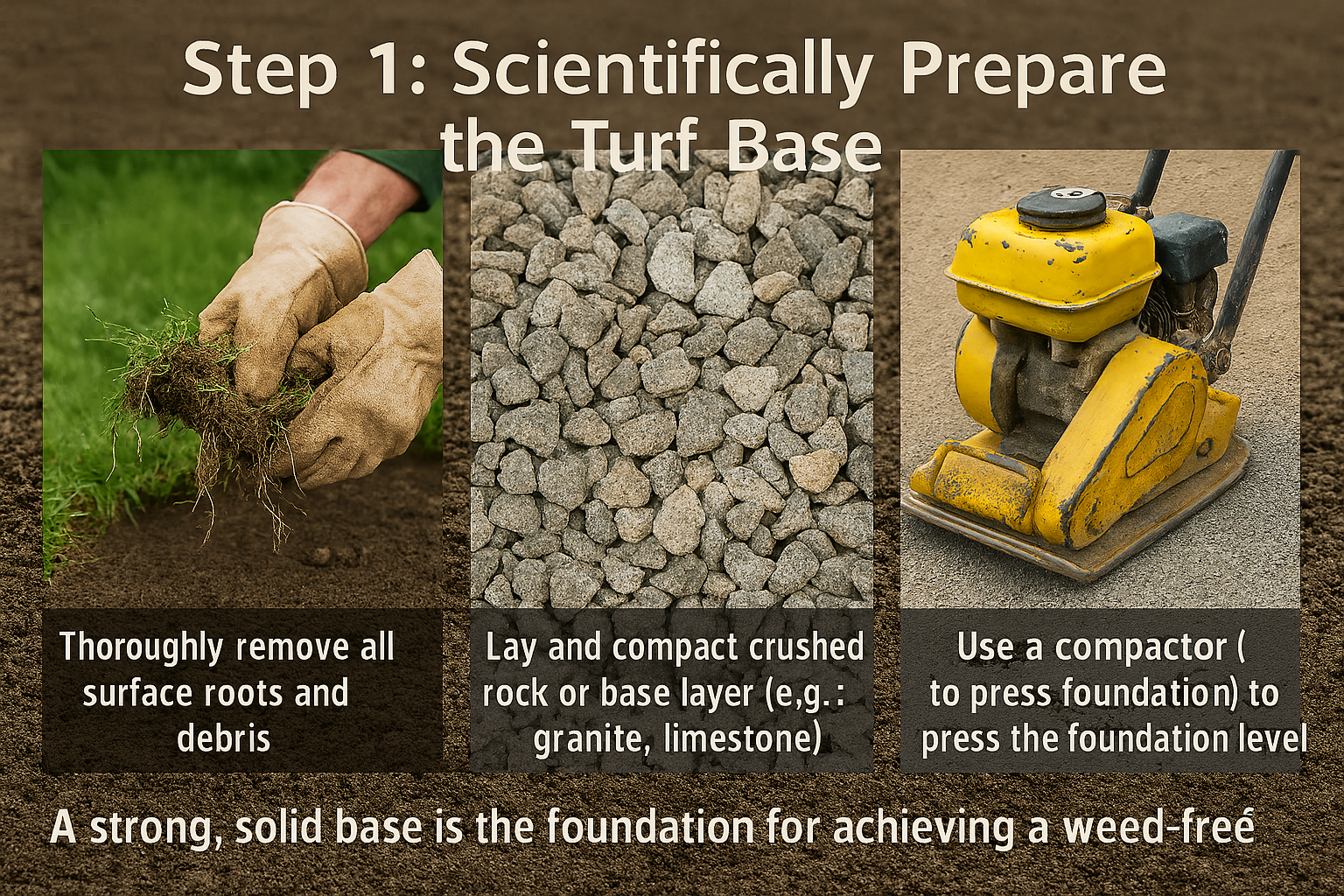 Step 1: Scientifically Prepare the Turf Base

Thoroughly remove all surface roots and debris

Lay and compact crushed rock or base layer (e,g.: granite, limestone)

Use a compactor ( to press foundation) to press the foundation level

A strong, solid base is the foundation for achieving a weed-freé