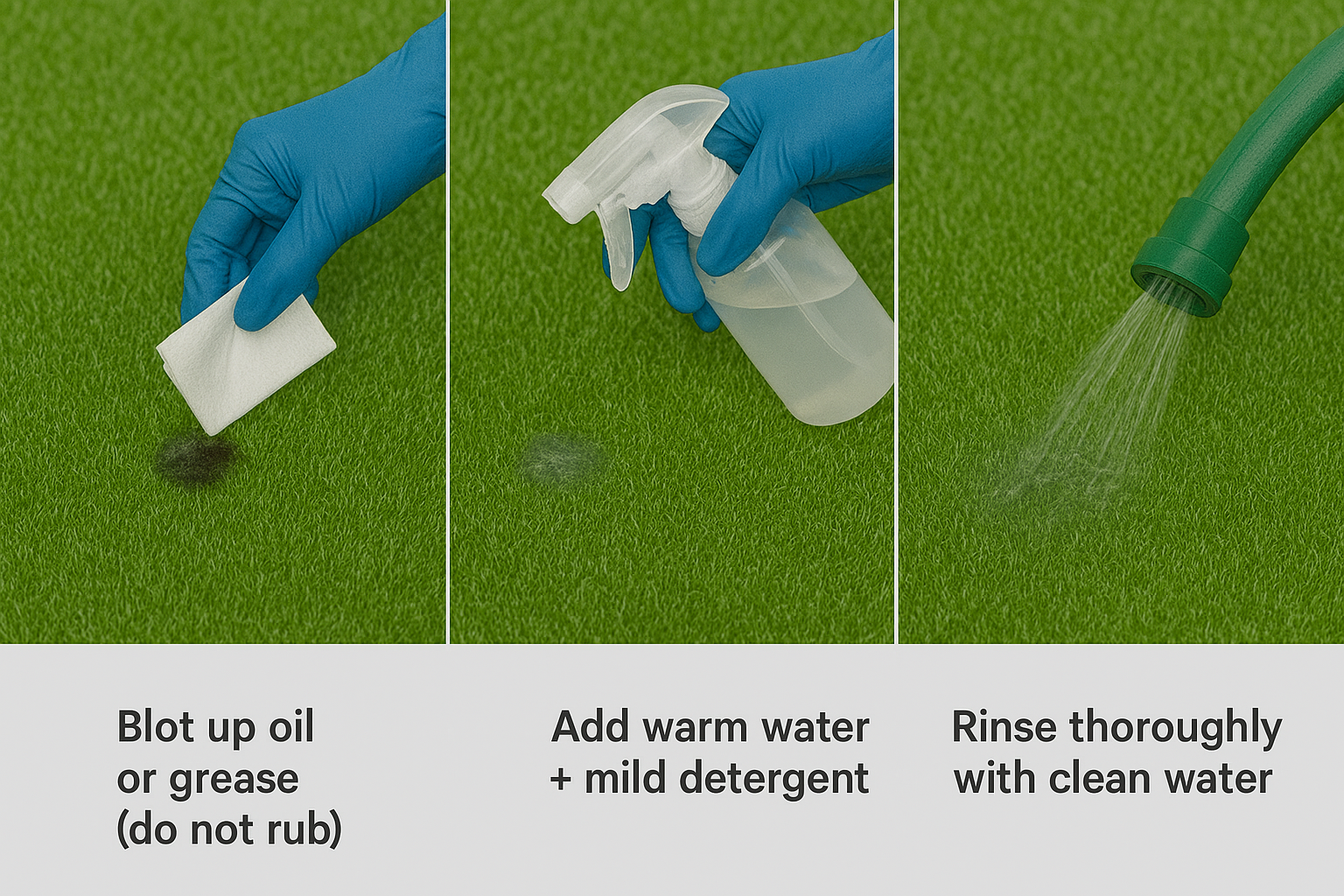 Blot up oil or grease (do not rub)

Add warm water + mild detergent

Rinse thoroughly with clean water